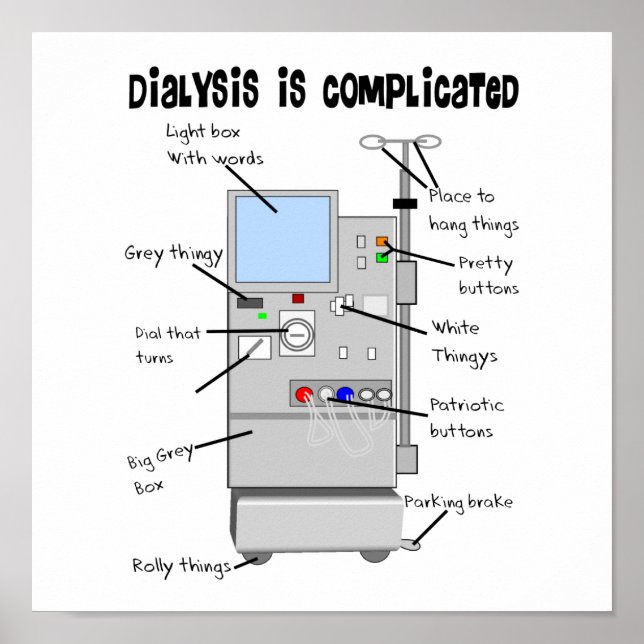 DiaLYSiS iS COMPLiCaTeD

Light box With words

Place to hang things

Grey thingy

Pretty buttons

Dial that turns

White Thingys

Patriotic buttons

Big Grey Box

Parking brake

Rolly things