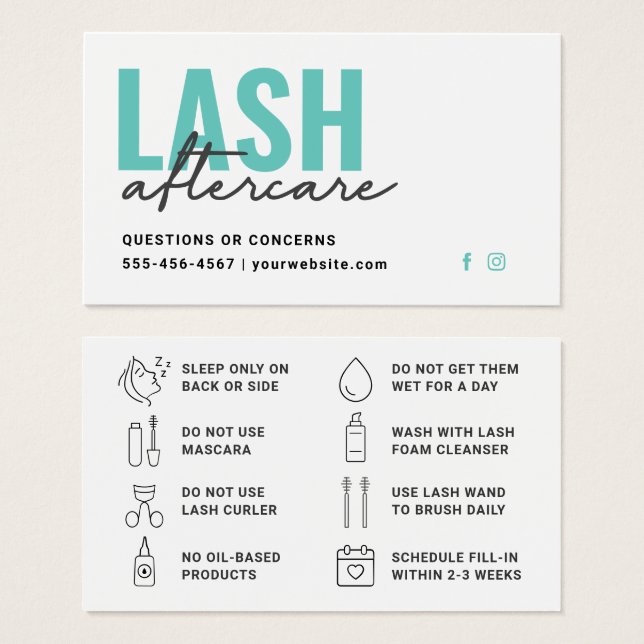 LASH
aftercare

QUESTIONS OR CONCERNS
555-456-4567 | yourwebsite.com

SLEEP ONLY ON BACK OR SIDE

DO NOT USE MASCARA

DO NOT USE LASH CURLER

NO OIL-BASED PRODUCTS

DO NOT GET THEM WET FOR A DAY

WASH WITH LASH FOAM CLEANSER

USE LASH WAND TO BRUSH DAILY

SCHEDULE FILL-IN WITHIN 2-3 WEEKS